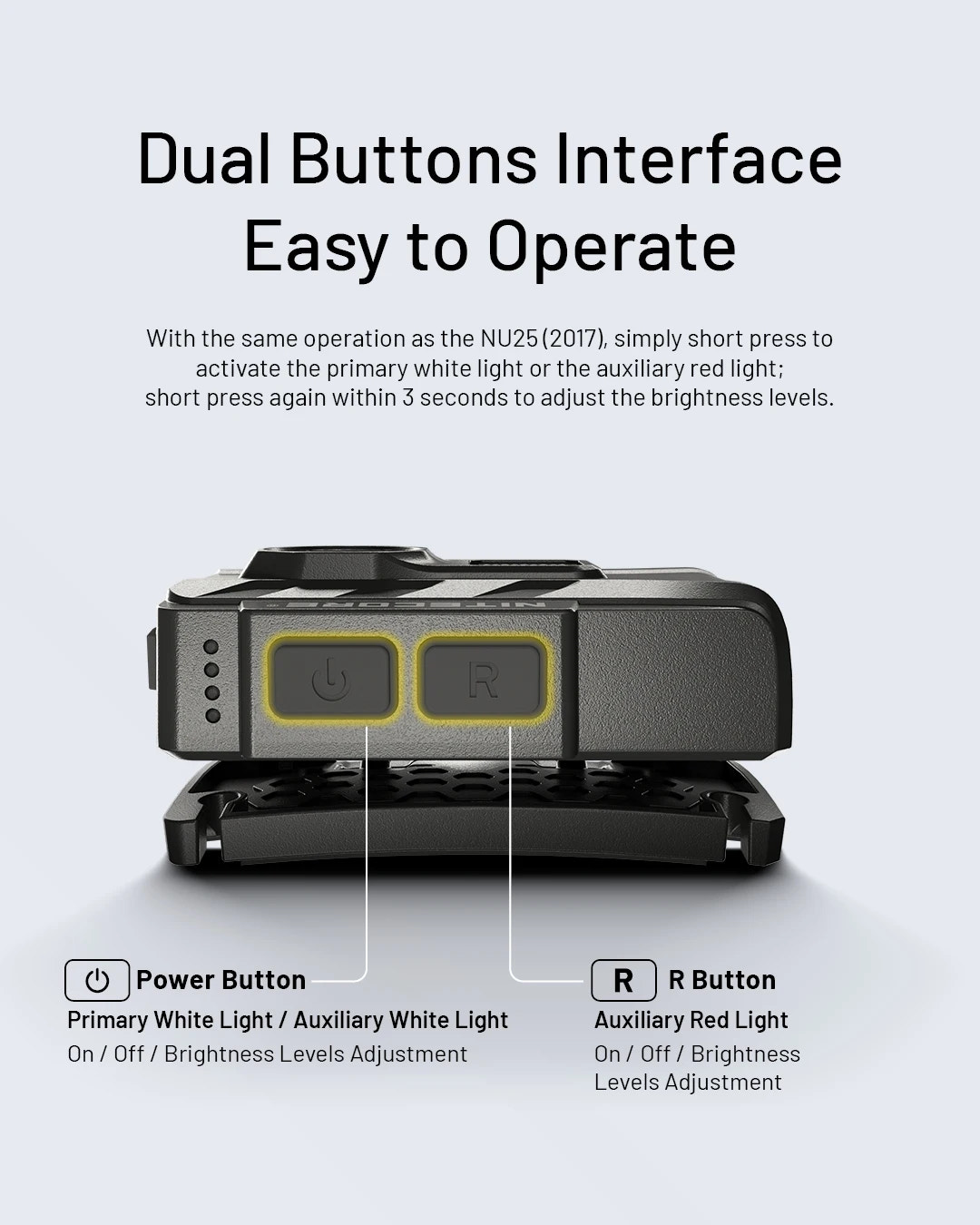 Dual Buttons Interface
Easy to Operate

With the same operation as the NU25 (2017), simply short press to activate the primary white light or the auxiliary red light; short press again within 3 seconds to adjust the brightness levels.

NITECORE

R

Power Button
Primary White Light / Auxiliary White Light
On / Off / Brightness Levels Adjustment

R
R Button
Auxiliary Red Light
On / Off / Brightness Levels Adjustment