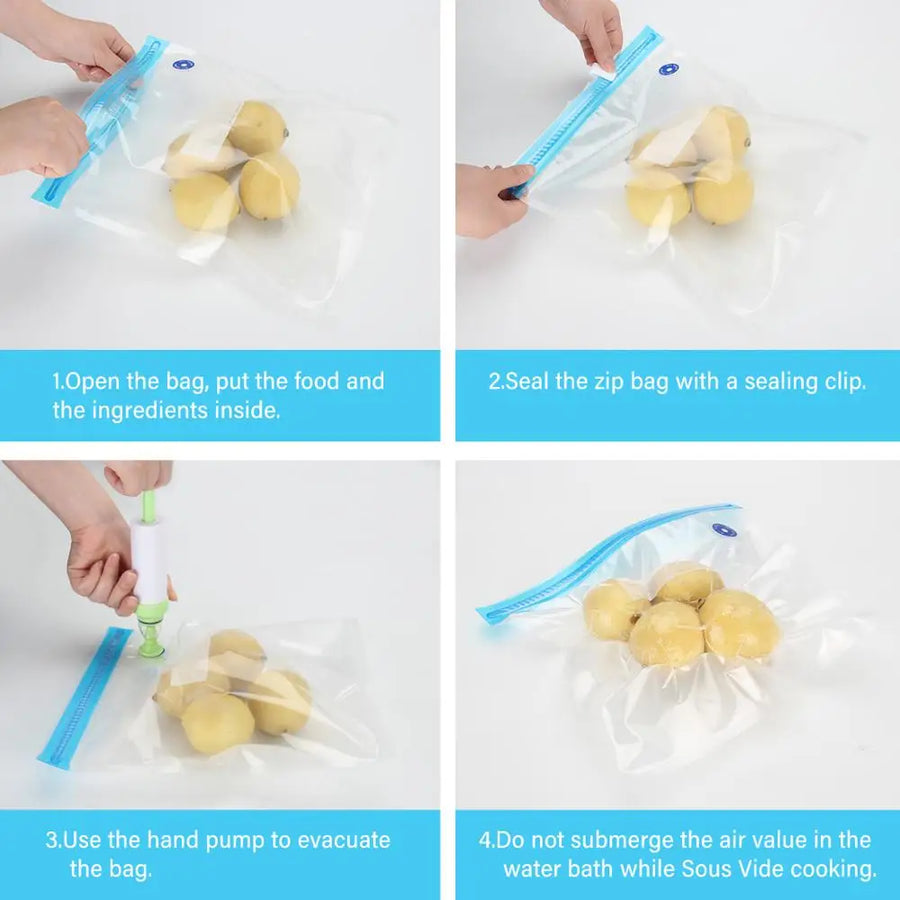 1.Open the bag, put the food and the ingredients inside.

2.Seal the zip bag with a sealing clip.

3.Use the hand pump to evacuate the bag.

4.Do not submerge the air value in the water bath while Sous Vide cooking.