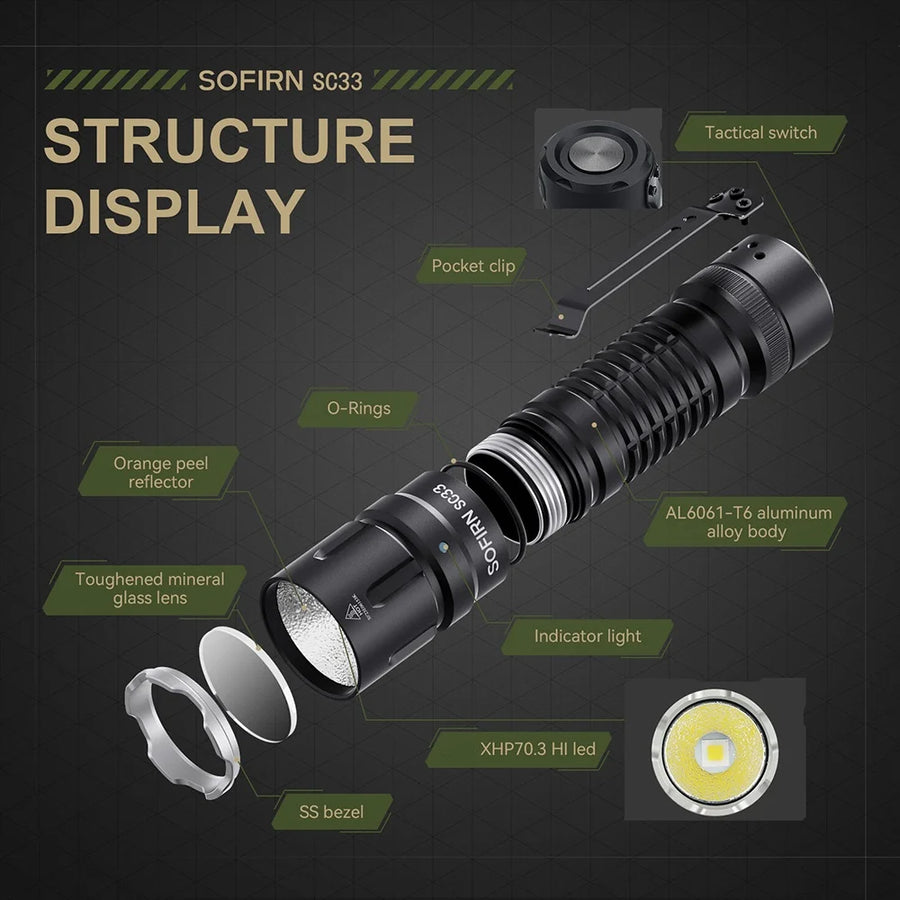 SOFIRN SC33

STRUCTURE DISPLAY

Tactical switch

Pocket clip

O-Rings

Orange peel reflector

AL6061-T6 aluminum alloy body

SOFIRN SC33

Toughened mineral glass lens

Indicator light

XHP70.3 HI led

SS bezel