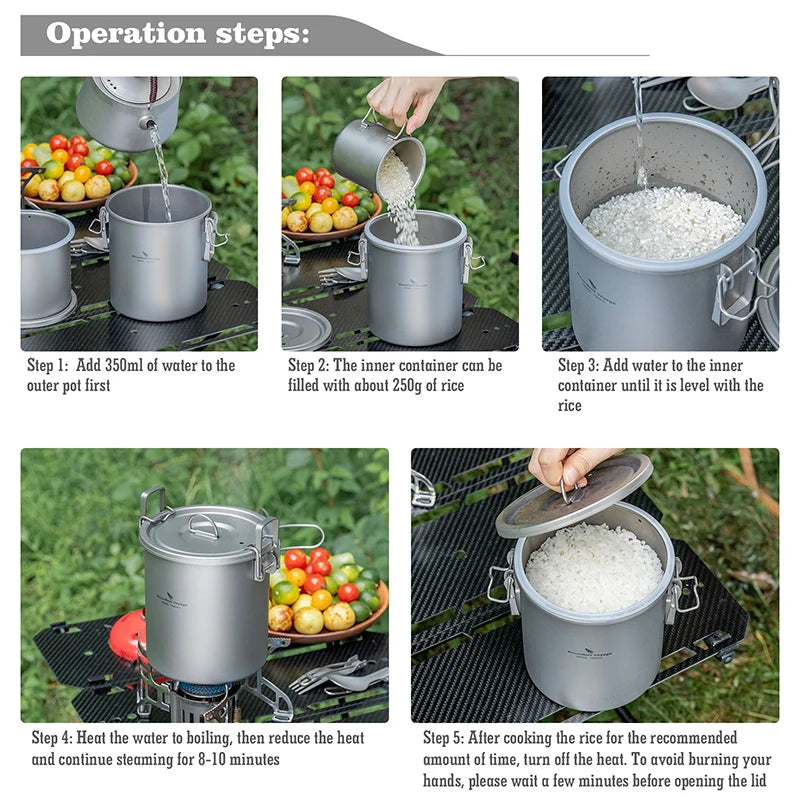 Operation steps:

Step 1: Add 350ml of water to the outer pot first

Step 2: The inner container can be filled with about 250g of rice

Step 3: Add water to the inner container until it is level with the rice

Step 4: Heat the water to boiling, then reduce the heat and continue steaming for 8-10 minutes

Step 5: After cooking the rice for the recommended amount of time, turn off the heat. To avoid burning your hands, please wait a few minutes before opening the lid