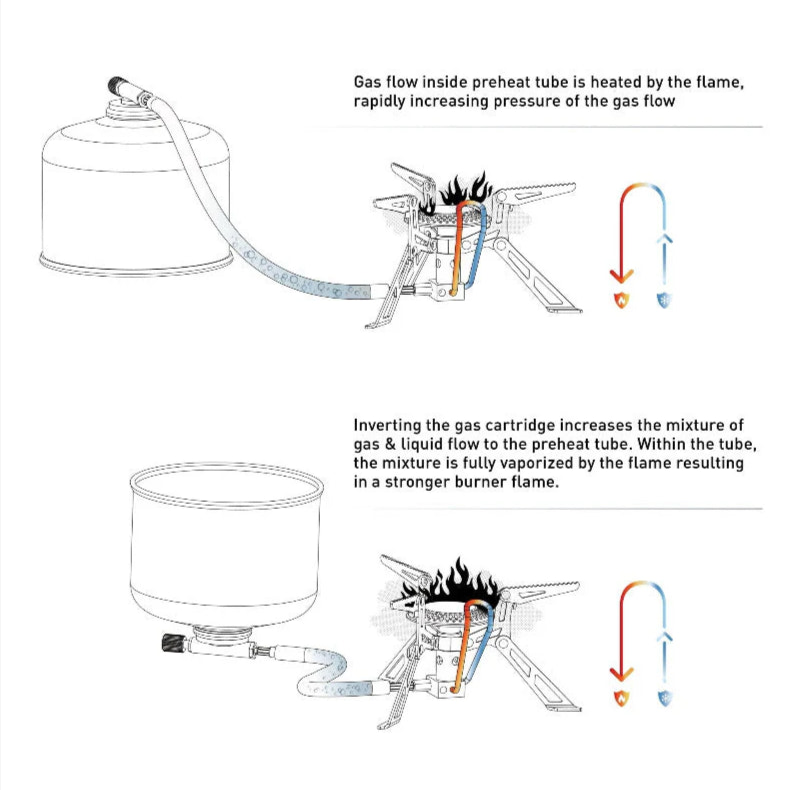 Gas flow inside preheat tube is heated by the flame, rapidly increasing pressure of the gas flow

Inverting the gas cartridge increases the mixture of gas & liquid flow to the preheat tube. Within the tube, the mixture is fully vaporized by the flame resulting in a stronger burner flame.