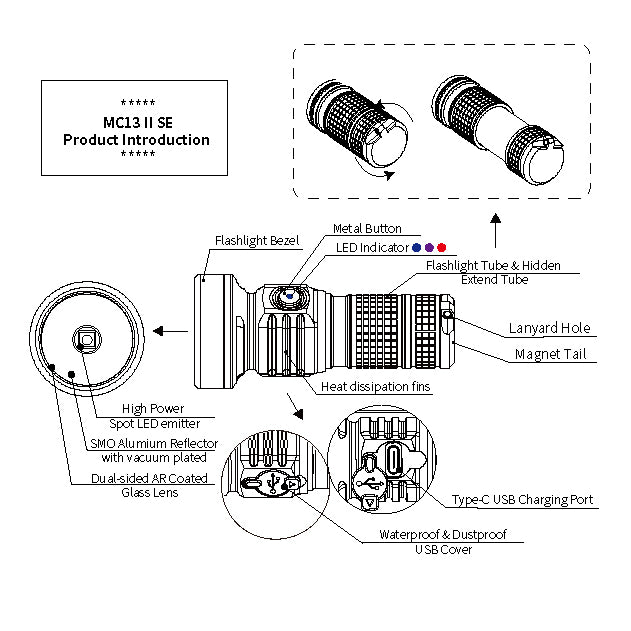 *****
MC13 II SE
Product Introduction
*****

Flashlight Bezel

Metal Button

LED Indicator

Flashlight Tube & Hidden Extend Tube

Lanyard Hole

Magnet Tail

Heat dissipation fins

High Power Spot LED emitter

SMO Alumium Reflector with vacuum plated

Dual-sided AR Coated Glass Lens

Type-C USB Charging Port

Waterproof & Dustproof USB Cover