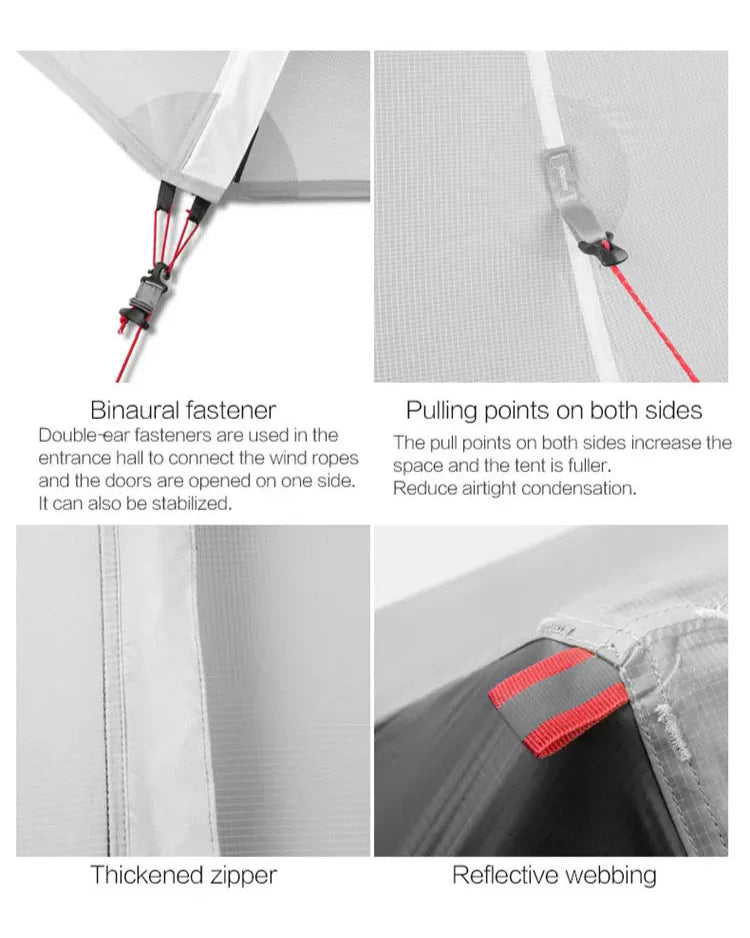 Binaural fastener
Double-ear fasteners are used in the entrance hall to connect the wind ropes and the doors are opened on one side. It can also be stabilized.

Pulling points on both sides
The pull points on both sides increase the space and the tent is fuller.
Reduce airtight condensation.

Thickened zipper

Reflective webbing