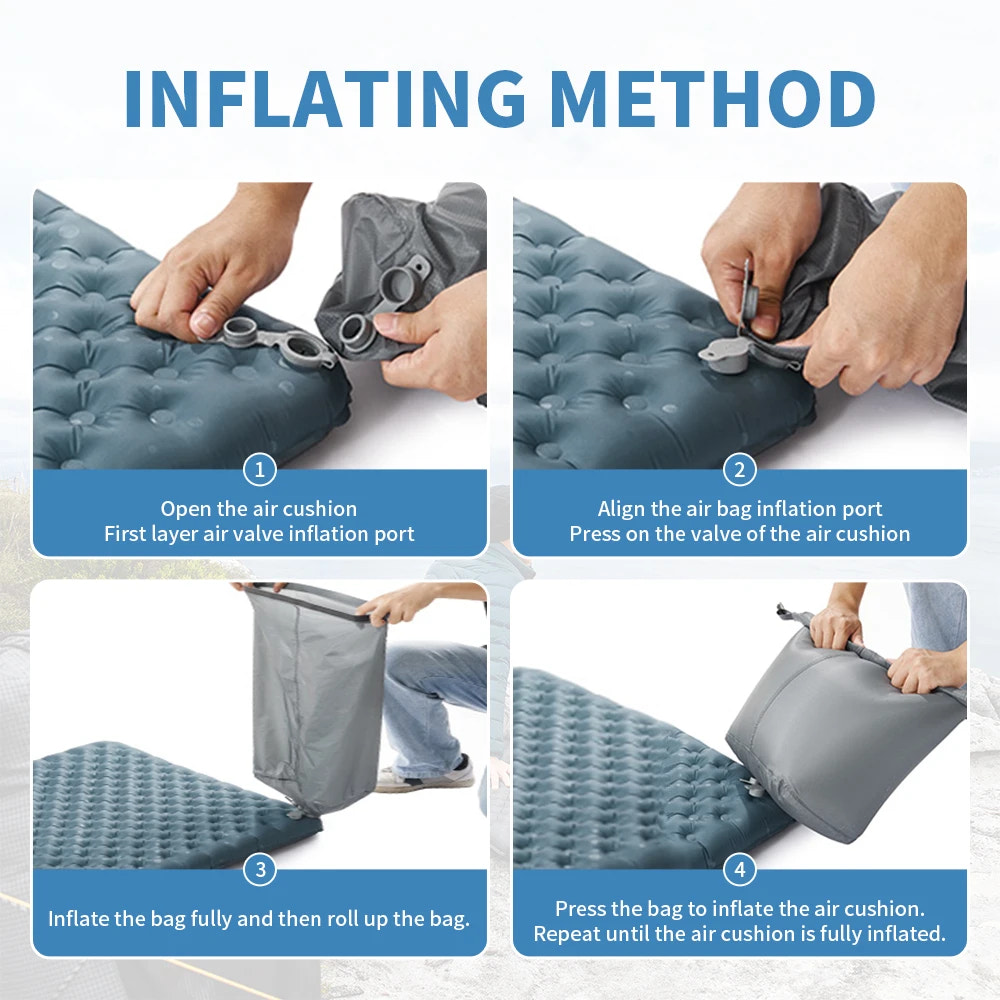 INFLATING METHOD

1
Open the air cushion
First layer air valve inflation port

2
Align the air bag inflation port
Press on the valve of the air cushion

3
Inflate the bag fully and then roll up the bag.

4
Press the bag to inflate the air cushion.
Repeat until the air cushion is fully inflated.