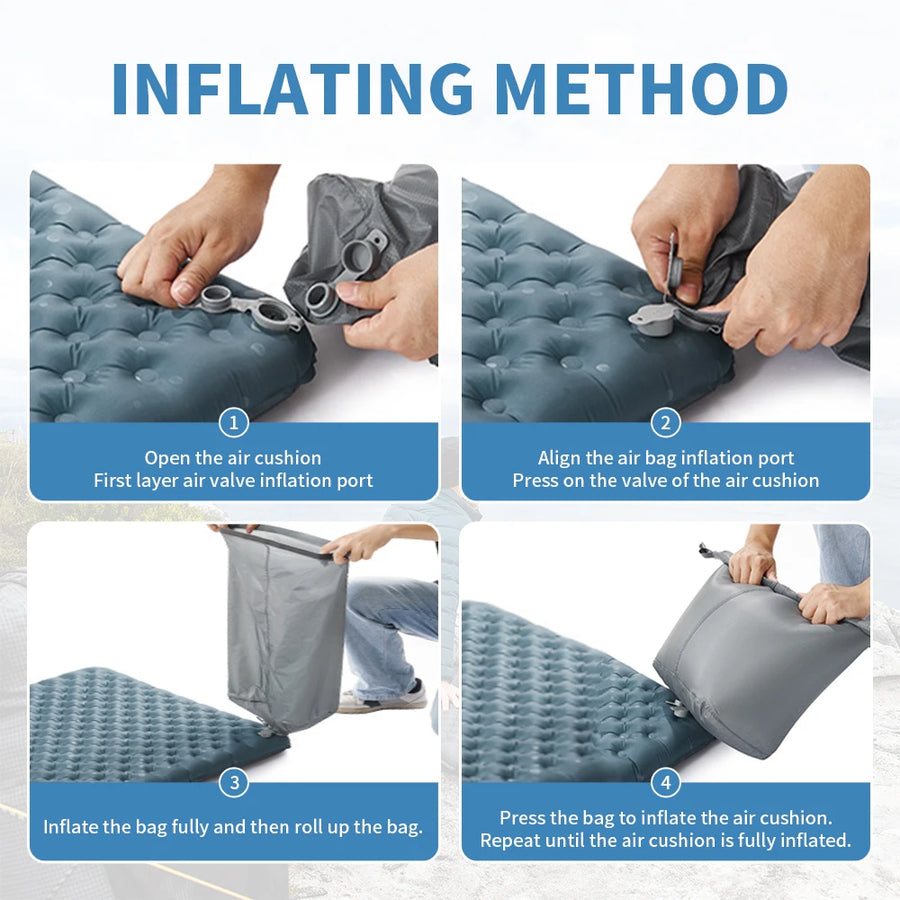 INFLATING METHOD

1
Open the air cushion
First layer air valve inflation port

2
Align the air bag inflation port
Press on the valve of the air cushion

3
Inflate the bag fully and then roll up the bag.

4
Press the bag to inflate the air cushion.
Repeat until the air cushion is fully inflated.