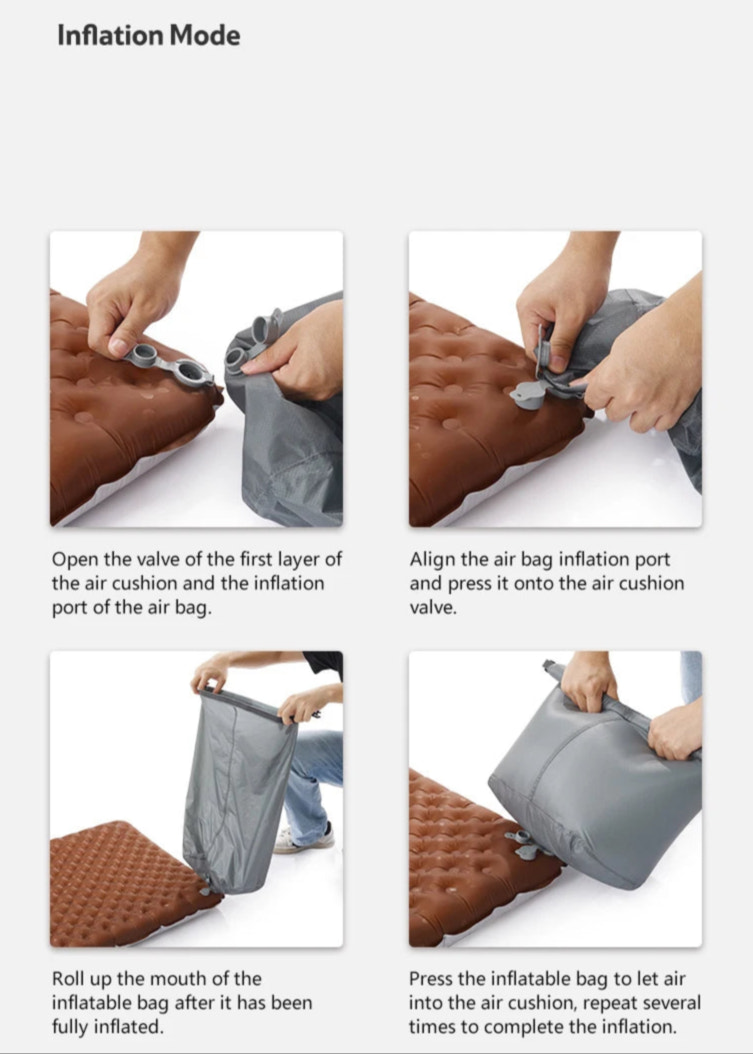 Inflation Mode

Open the valve of the first layer of the air cushion and the inflation port of the air bag.

Align the air bag inflation port and press it onto the air cushion valve.

Roll up the mouth of the inflatable bag after it has been fully inflated.

Press the inflatable bag to let air into the air cushion, repeat several times to complete the inflation.