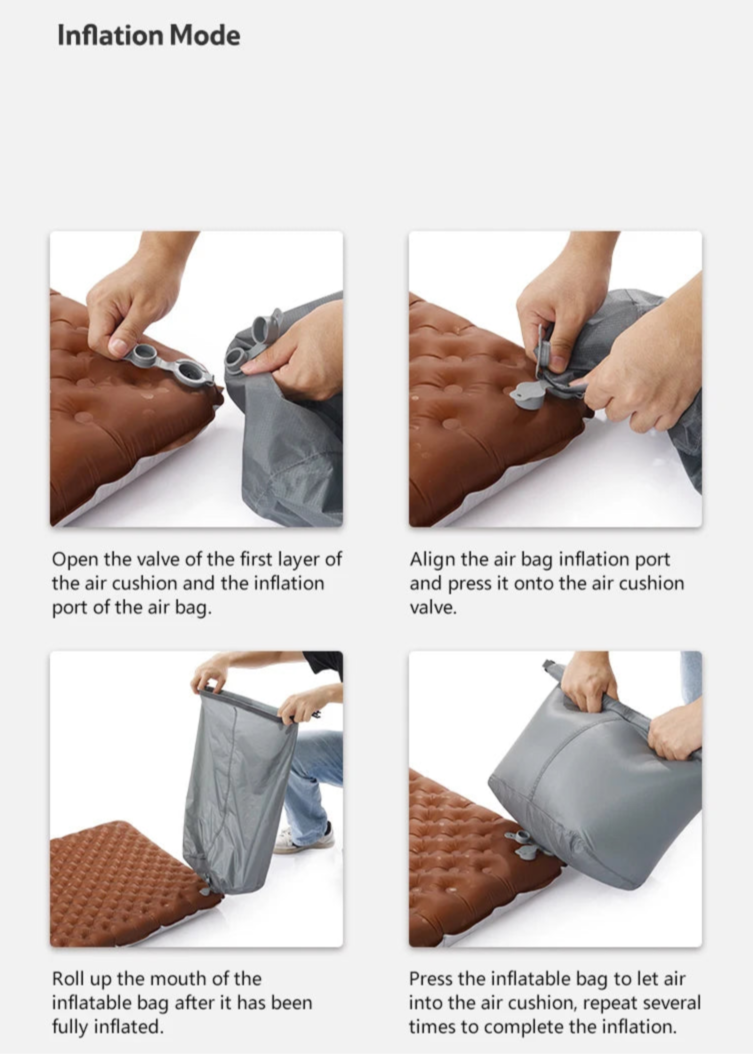 Inflation Mode

Open the valve of the first layer of the air cushion and the inflation port of the air bag.

Align the air bag inflation port and press it onto the air cushion valve.

Roll up the mouth of the inflatable bag after it has been fully inflated.

Press the inflatable bag to let air into the air cushion, repeat several times to complete the inflation.