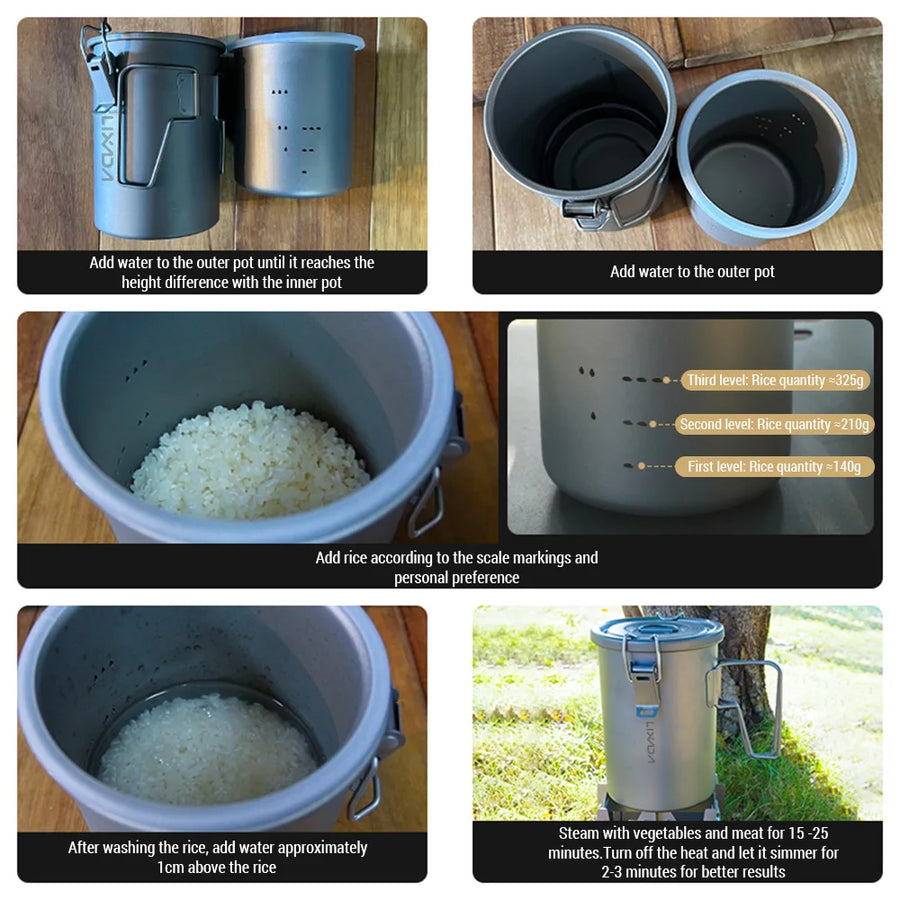 LIXADA

Add water to the outer pot until it reaches the height difference with the inner pot

Add water to the outer pot

Third level: Rice quantity ≈325g

Second level: Rice quantity ≈210g

First level: Rice quantity ≈140g

Add rice according to the scale markings and personal preference

After washing the rice, add water approximately 1cm above the rice

LIXADA

Steam with vegetables and meat for 15 -25 minutes.Turn off the heat and let it simmer for 2-3 minutes for better results