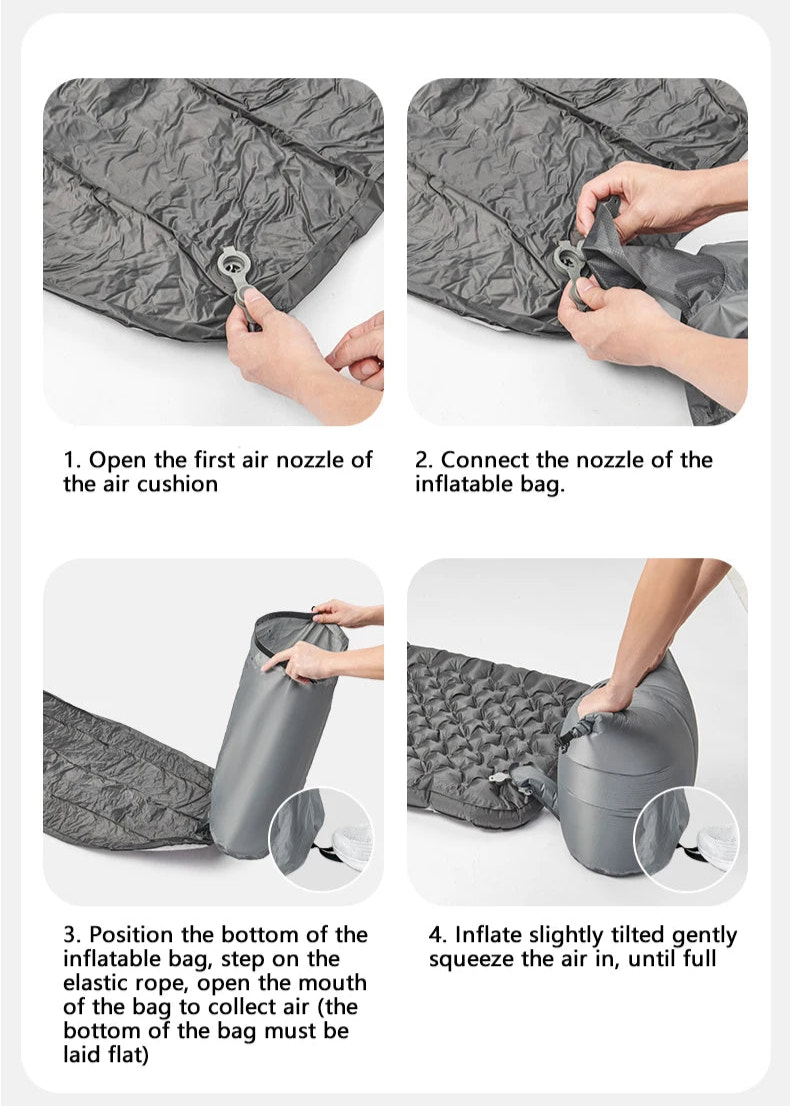 1. Open the first air nozzle of the air cushion

2. Connect the nozzle of the inflatable bag.

3. Position the bottom of the inflatable bag, step on the elastic rope, open the mouth of the bag to collect air (the bottom of the bag must be laid flat)

4. Inflate slightly tilted gently squeeze the air in, until full