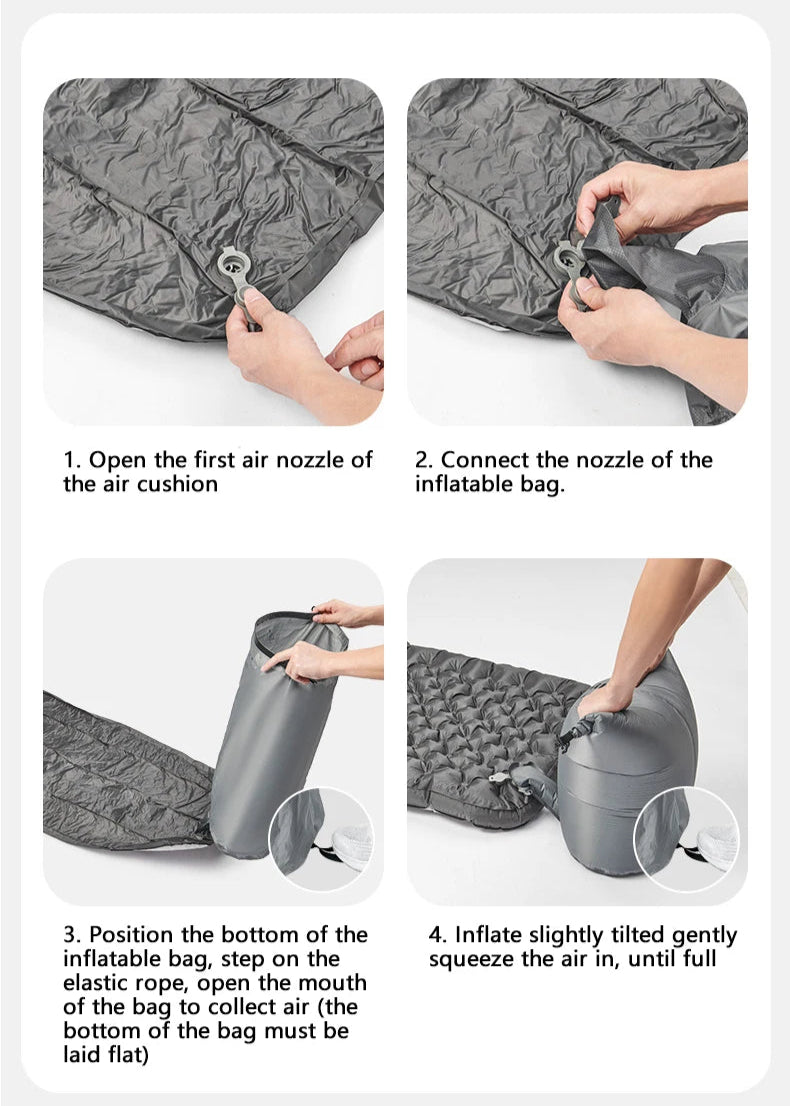 1. Open the first air nozzle of the air cushion

2. Connect the nozzle of the inflatable bag.

3. Position the bottom of the inflatable bag, step on the elastic rope, open the mouth of the bag to collect air (the bottom of the bag must be laid flat)

4. Inflate slightly tilted gently squeeze the air in, until full